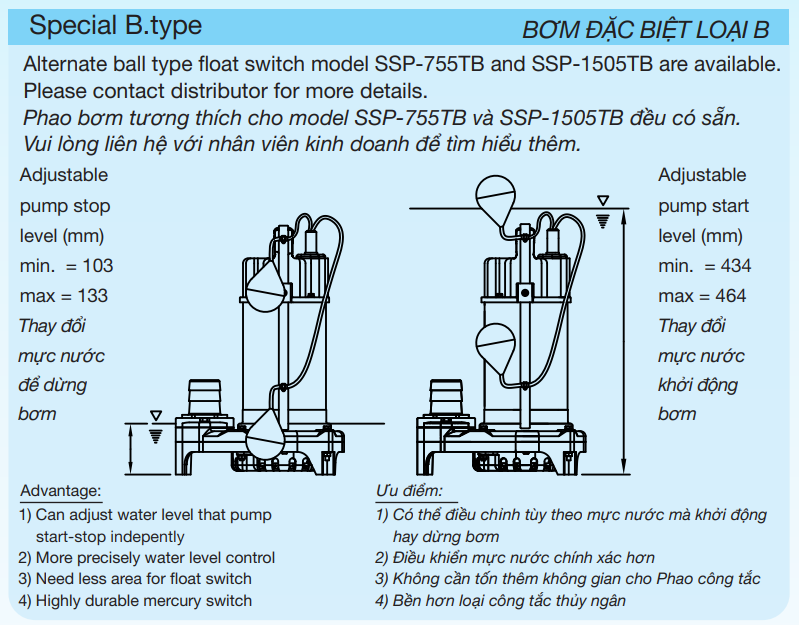 Special B.type

BƠM ĐẶC BIỆT LOẠI B

Alternate ball type float switch model SSP-755TB and SSP-1505TB are available. Please contact distributor for more details.
Phao bơm tương thích cho model SSP-755TB và SSP-1505TB đều có sẵn. Vui lòng liên hệ với nhân viên kinh doanh để tìm hiểu thêm.

Adjustable pump stop level (mm)
min. = 103
max = 133
Thay đổi mực nước để dừng bơm

Adjustable pump start level (mm)
min. = 434
max = 464
Thay đổi mực nước khởi động bơm

Advantage:
1) Can adjust water level that pump start-stop indepently
2) More precisely water level control
3) Need less area for float switch
4) Highly durable mercury switch

Ưu điểm:
1) Có thể điều chỉnh tùy theo mực nước mà khởi động hay dừng bơm
2) Điều khiển mực nước chính xác hơn
3) Không cần tốn thêm không gian cho Phao công tắc
4) Bền hơn loại công tắc thủy ngân