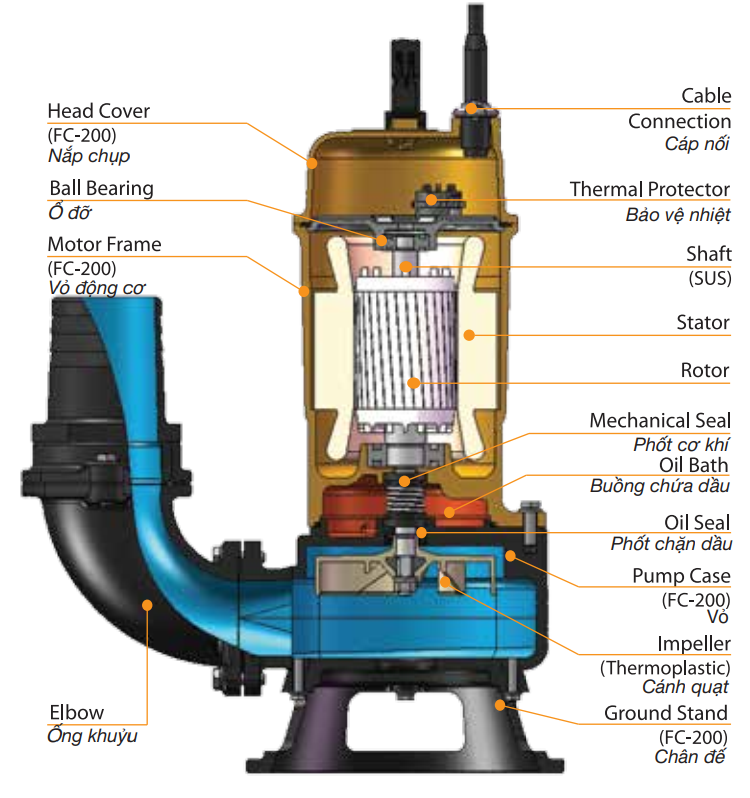 Head Cover
(FC-200)
Nắp chụp

Ball Bearing
Ổ đỡ

Motor Frame
(FC-200)
Vỏ động cơ

Elbow
Ống khuỷu

Cable
Connection
Cáp nối

Thermal Protector
Bảo vệ nhiệt

Shaft
(SUS)

Stator

Rotor

Mechanical Seal
Phốt cơ khí

Oil Bath
Buồng chứa dầu

Oil Seal
Phốt chặn dầu

Pump Case
(FC-200)
Vỏ

Impeller
(Thermoplastic)
Cánh quạt

Ground Stand
(FC-200)
Chân đế