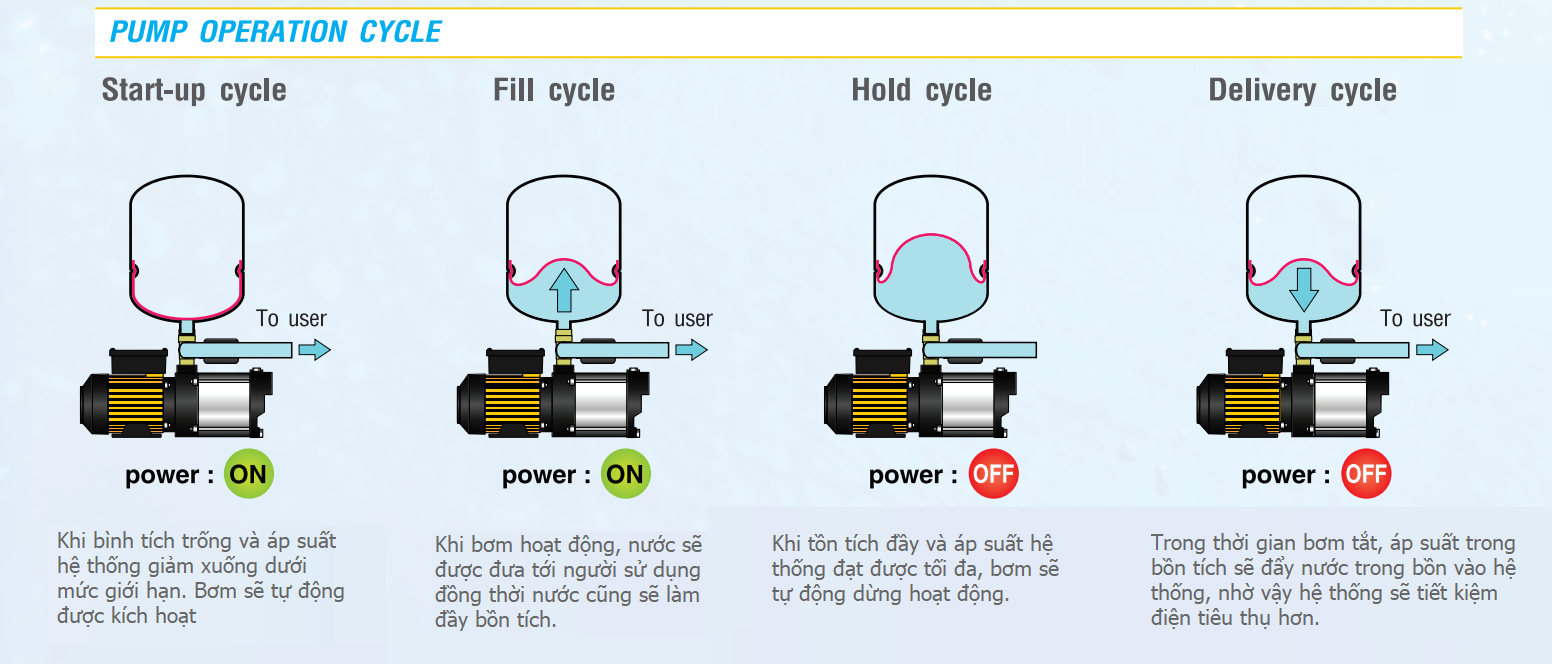 PUMP OPERATION CYCLE

Start-up cycle

To user

power : ON

Khi bình tích trống và áp suất hệ thống giảm xuống dưới mức giới hạn. Bơm sẽ tự động được kích hoạt

Fill cycle

To user

power : ON

Khi bơm hoạt động, nước sẽ được đưa tới người sử dụng đồng thời nước cũng sẽ làm đầy bồn tích.

Hold cycle

power : OFF

Khi tồn tích đầy và áp suất hệ thống đạt được tối đa, bơm sẽ tự động dừng hoạt động.

Delivery cycle

To user

power : OFF

Trong thời gian bơm tắt, áp suất trong bồn tích sẽ đẩy nước trong bồn vào hệ thống, nhờ vậy hệ thống sẽ tiết kiệm điện tiêu thụ hơn.